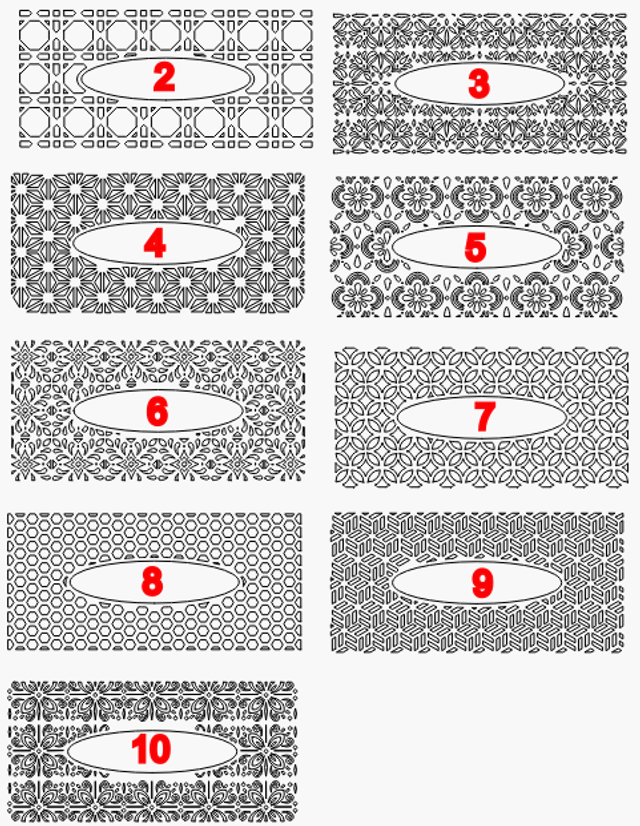 2

3

4

5

6

7

8

9

10